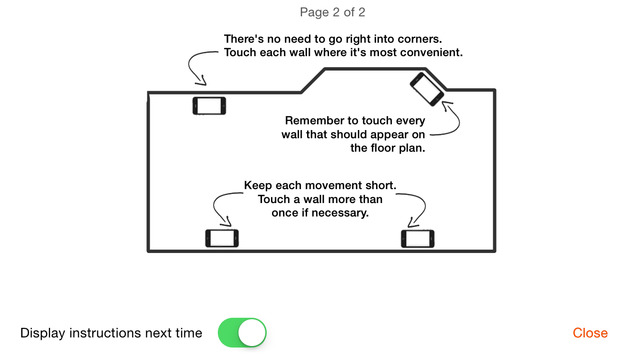 Page 2 of 2

There's no need to go right into corners. Touch each wall where it's most convenient.

Remember to touch every wall that should appear on the floor plan.

Keep each movement short. Touch a wall more than once if necessary.

Display instructions next time

Close